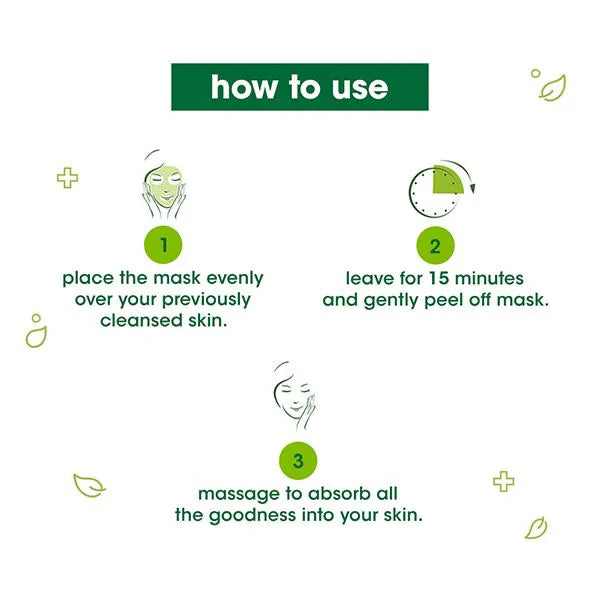 how to use

1
place the mask evenly over your previously cleansed skin.

2
leave for 15 minutes and gently peel off mask.

3
massage to absorb all the goodness into your skin.